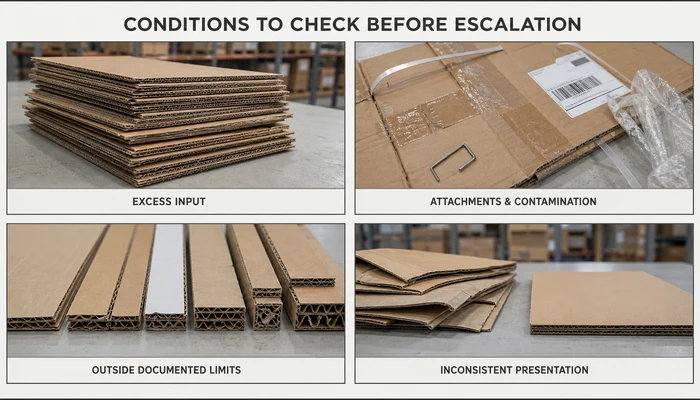 CONDITIONS TO CHECK BEFORE ESCALATION

EXCESS INPUT

ATTACHMENTS & CONTAMINATION

OUTSIDE DOCUMENTED LIMITS

INCONSISTENT PRESENTATION