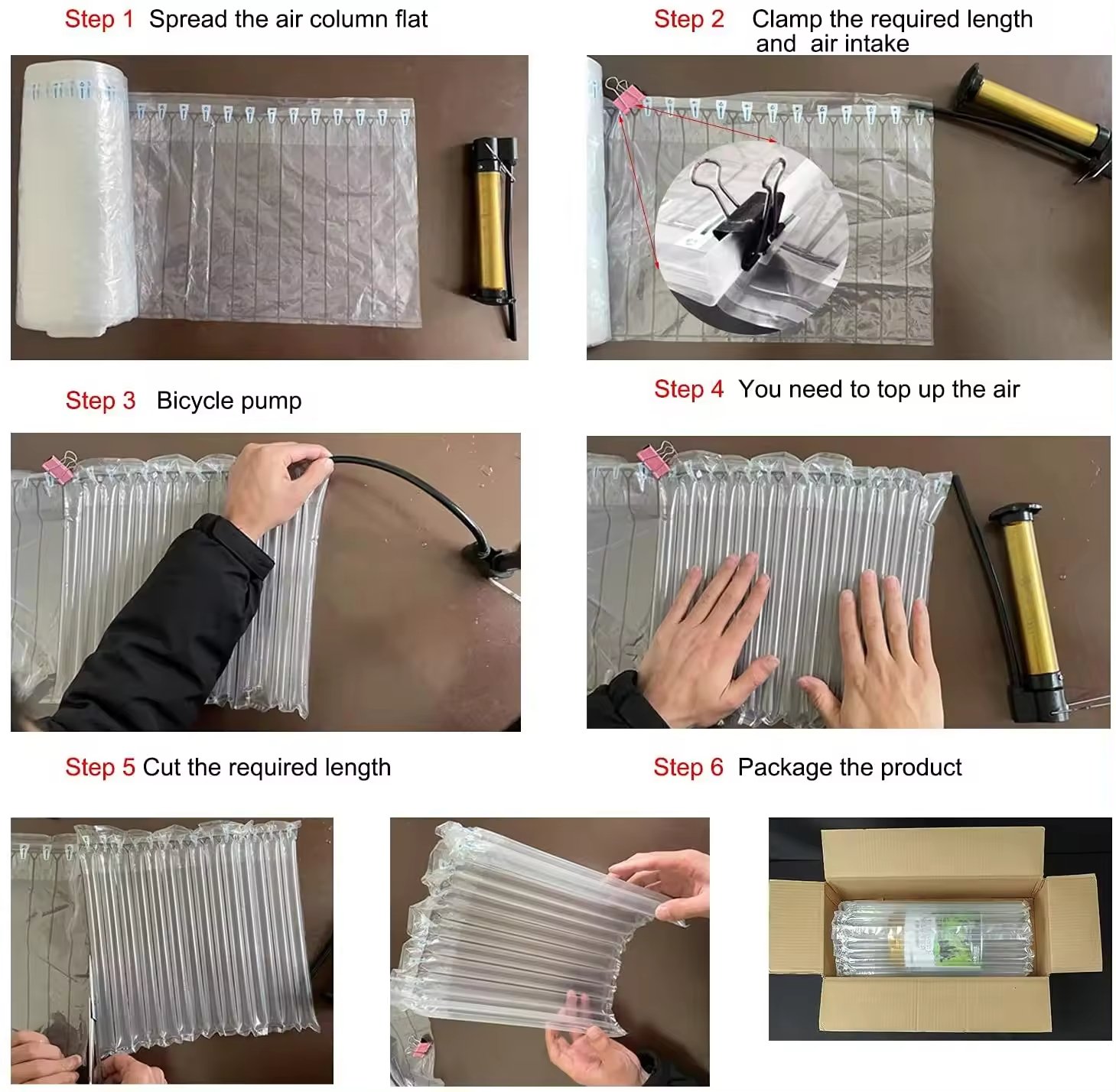 Step 1 Spread the air column flat

Step 2 Clamp the required length and air intake

Step 3 Bicycle pump

Step 4 You need to top up the air

Step 5 Cut the required length

Step 6 Package the product